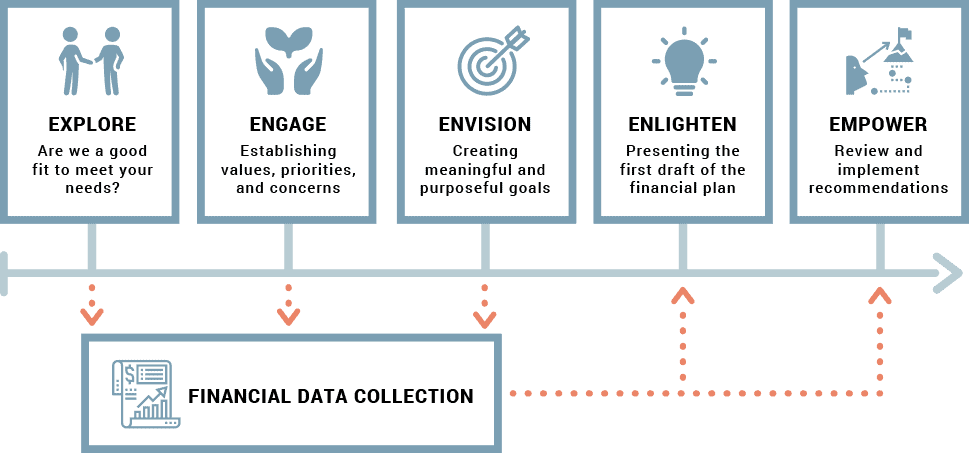 EXPLORE
Are we a good fit to meet your needs?

ENGAGE
Establishing values, priorities, and concerns

ENVISION
Creating meaningful and purposeful goals

ENLIGHTEN
Presenting the first draft of the financial plan

EMPOWER
Review and implement recommendations

FINANCIAL DATA COLLECTION